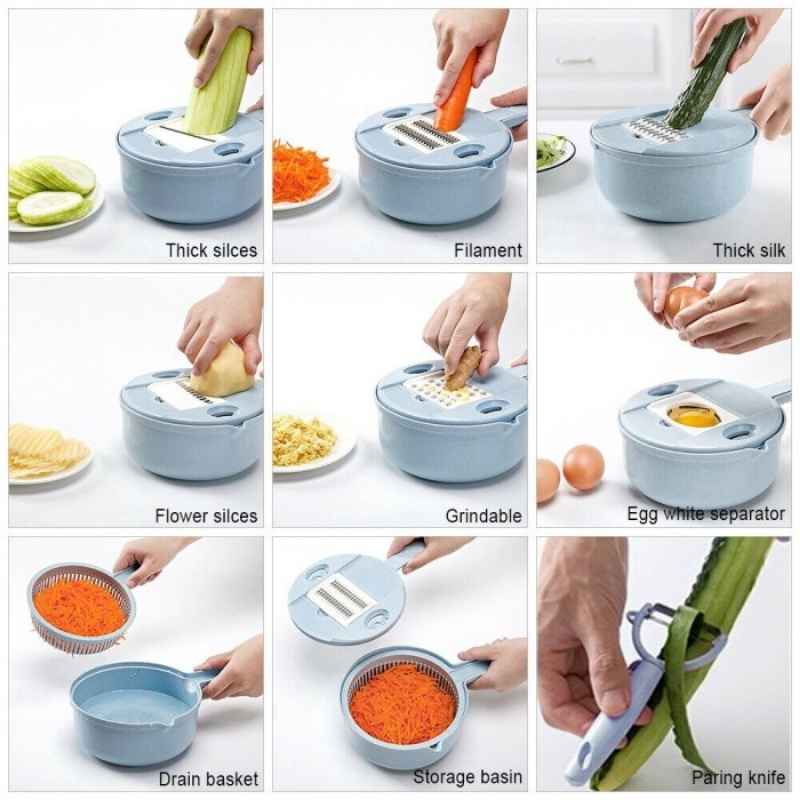 Thick silces

Filament

Thick silk

Flower silces

Grindable

Egg white separator

Drain basket

Storage basin

Paring knife